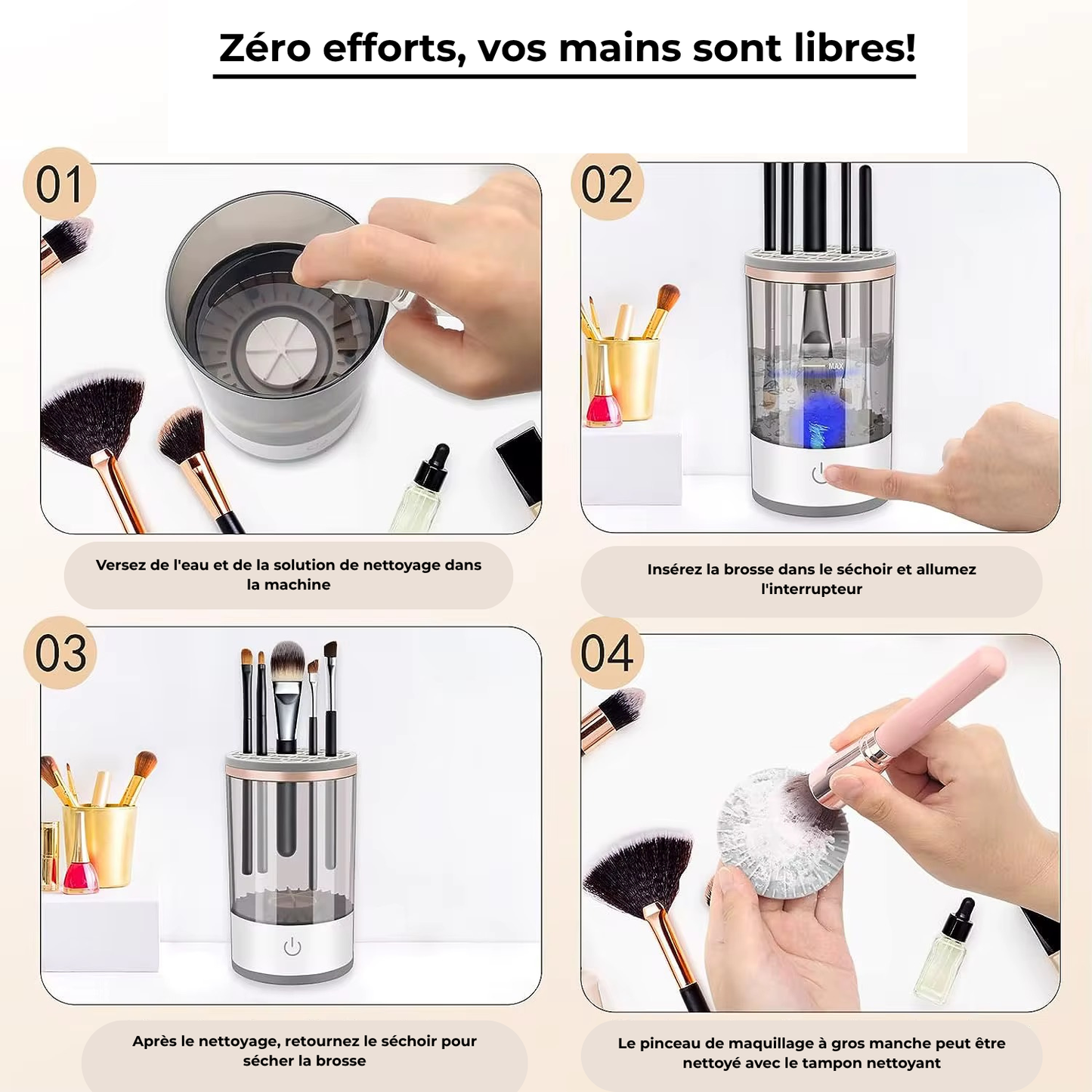 Zéro efforts, vos mains sont libres!

01

Versez de l'eau et de la solution de nettoyage dans la machine

02

MAX

Insérez la brosse dans le séchoir et allumez l'interrupteur

03

Après le nettoyage, retournez le séchoir pour sécher la brosse

04

Le pinceau de maquillage à gros manche peut être nettoyé avec le tampon nettoyant